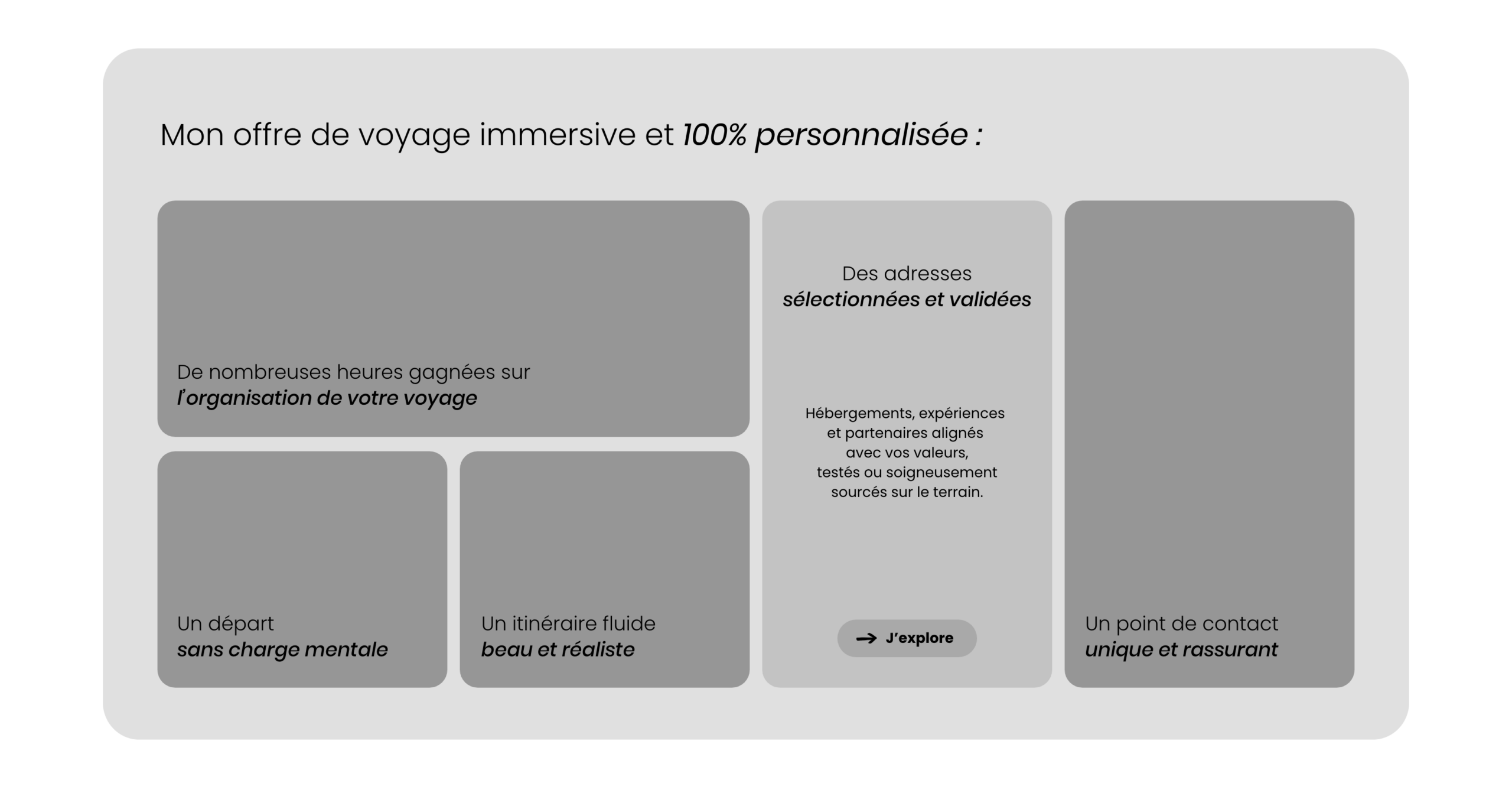 Mon offre de voyage immersive et 100% personnalisée :

De nombreuses heures gagnées sur
l'organisation de votre voyage

Un départ
sans charge mentale

Un itinéraire fluide
beau et réaliste

Des adresses
sélectionnées et validées

Hébergements, expériences et partenaires alignés avec vos valeurs, testés ou soigneusement sourcés sur le terrain.

J'explore

Un point de contact
unique et rassurant